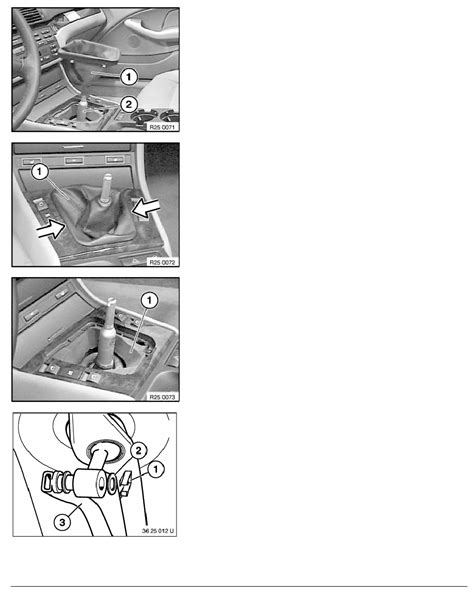 1
2
R25 0071

1
R25 0072

1
R25 0073

2
1
3
36 25 012 U